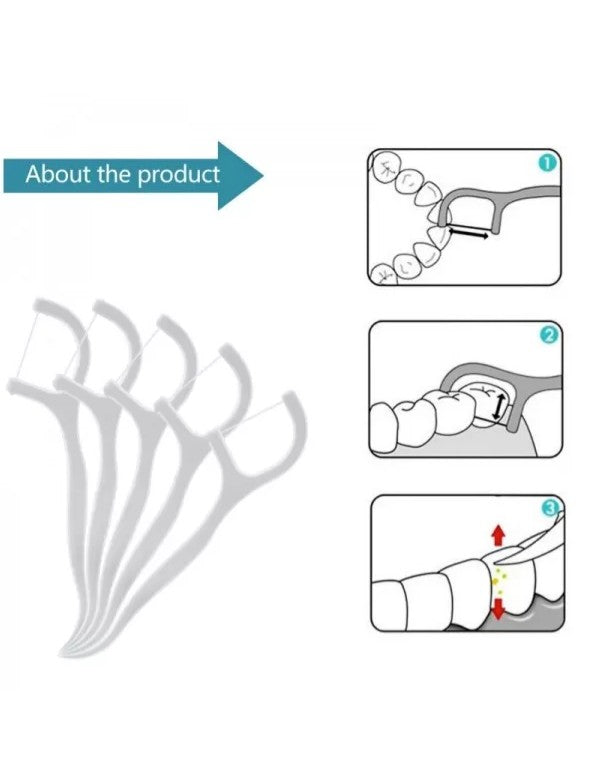 About the product

1

2

3